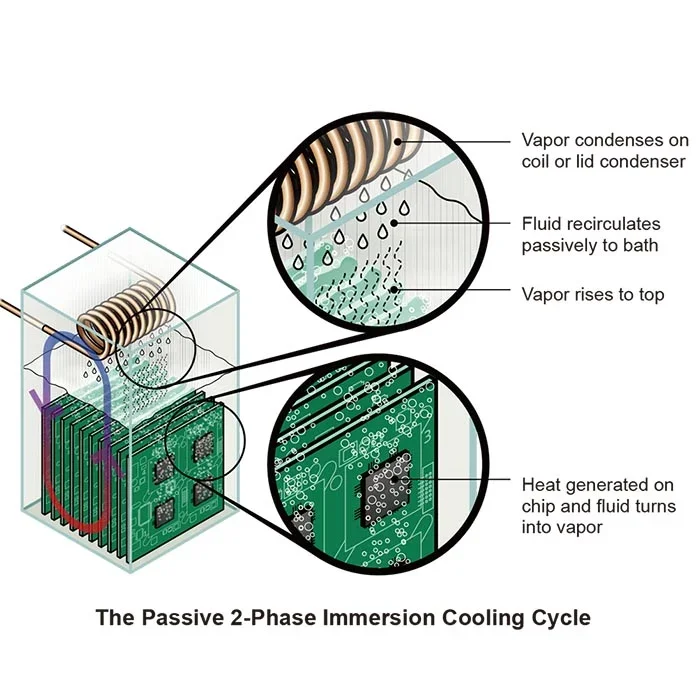 Vapor condenses on coil or lid condenser

Fluid recirculates passively to bath

Vapor rises to top

Heat generated on chip and fluid turns into vapor

The Passive 2-Phase Immersion Cooling Cycle