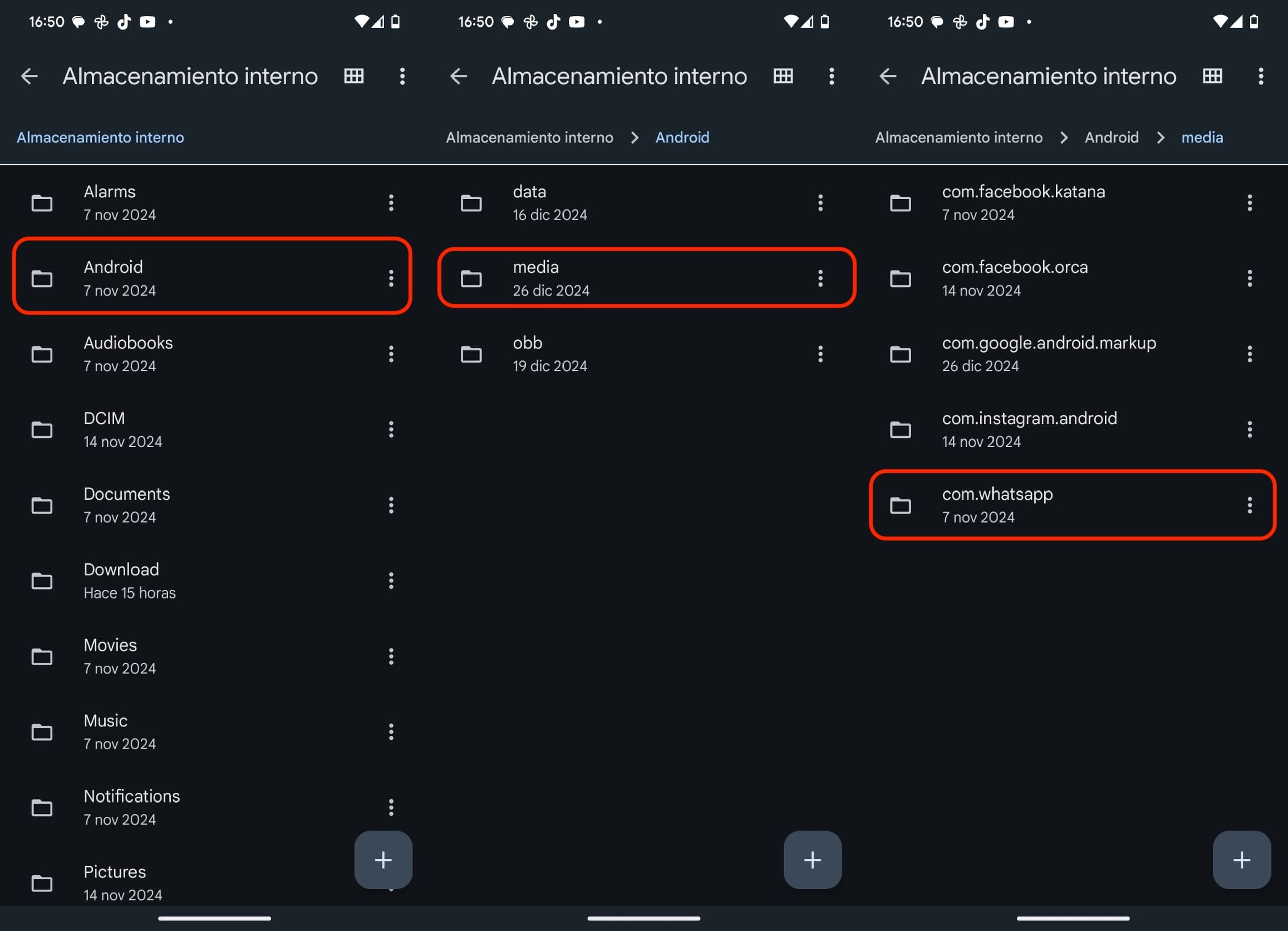 16:50

Almacenamiento interno

Almacenamiento interno

Alarms
7 nov 2024

Android
7 nov 2024

Audiobooks
7 nov 2024

DCIM
14 nov 2024

Documents
7 nov 2024

Download
Hace 15 horas

Movies
7 nov 2024

Music
7 nov 2024

Notifications
7 nov 2024

Pictures
14 nov 2024

+

16:50

Almacenamiento interno

Almacenamiento interno > Android

data
16 dic 2024

media
26 dic 2024

obb
19 dic 2024

+

16:50

Almacenamiento interno

Almacenamiento interno > Android > media

com.facebook.katana
7 nov 2024

com.facebook.orca
14 nov 2024

com.google.android.markup
26 dic 2024

com.instagram.android
14 nov 2024

com.whatsapp
7 nov 2024

+